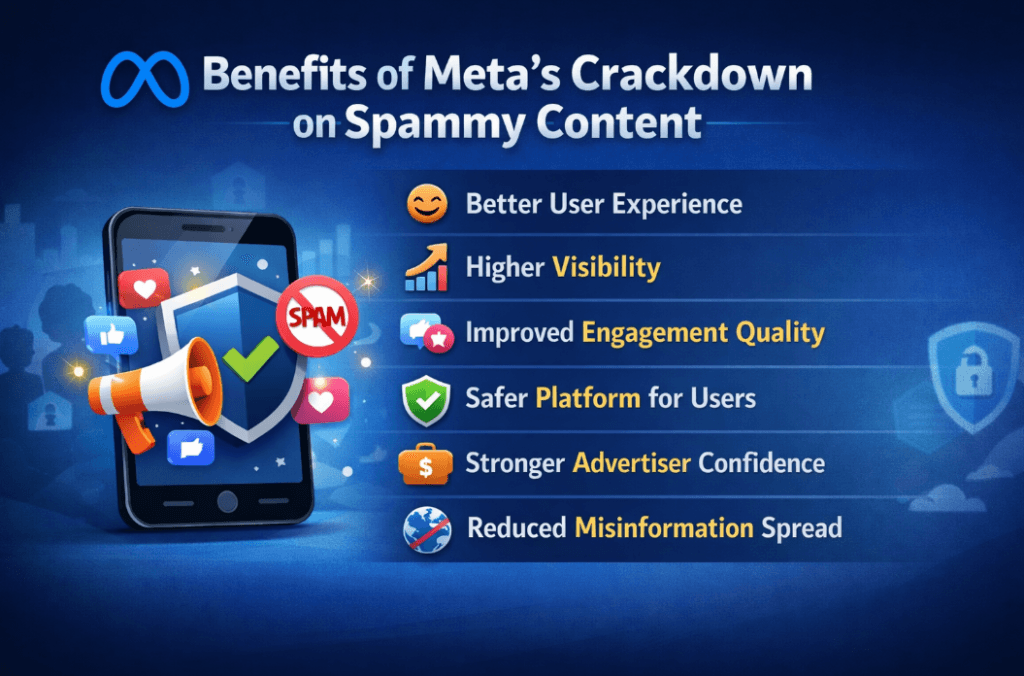 Benefits of Meta's Crackdown on Spammy Content

SPAM

Better User Experience

Higher Visibility

Improved Engagement Quality

Safer Platform for Users

$

Stronger Advertiser Confidence

Reduced Misinformation Spread